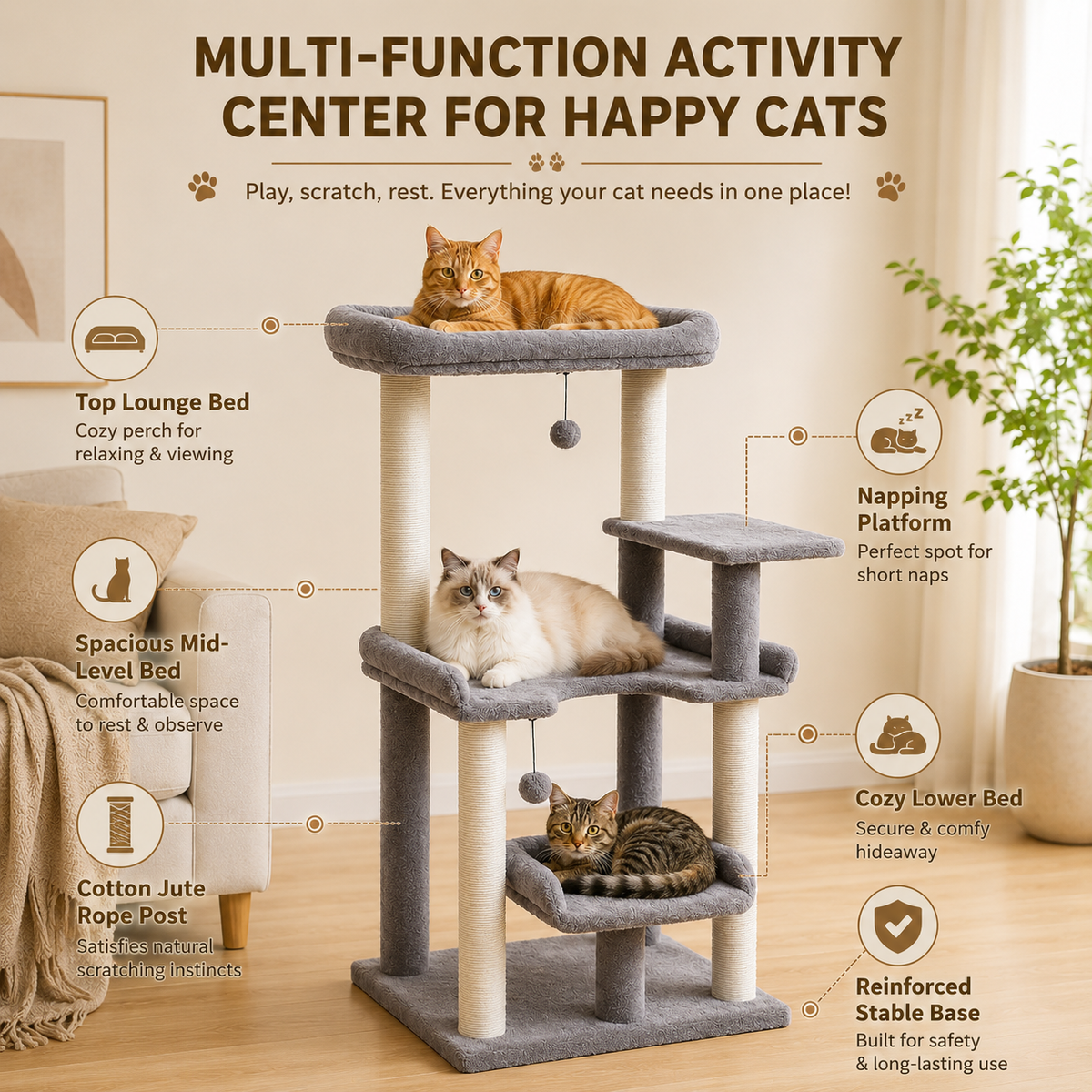 MULTI-FUNCTION ACTIVITY CENTER FOR HAPPY CATS

Play, scratch, rest. Everything your cat needs in one place!

Top Lounge Bed
Cozy perch for relaxing & viewing

Spacious Mid-Level Bed
Comfortable space to rest & observe

Cotton Jute Rope Post
Satisfies natural scratching instincts

Napping Platform
Perfect spot for short naps

Cozy Lower Bed
Secure & comfy hideaway

Reinforced Stable Base
Built for safety & long-lasting use